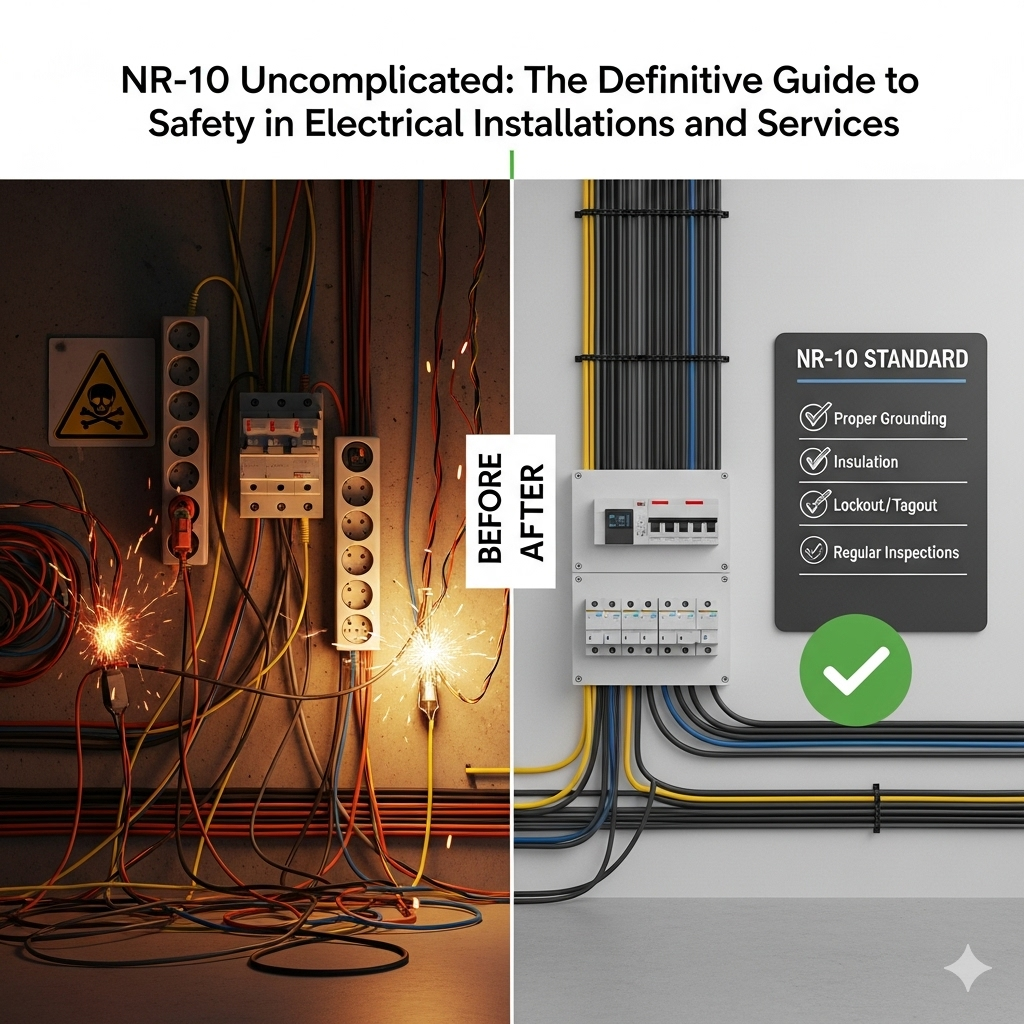 NR-10 Uncomplicated: The Definitive Guide to Safety in Electrical Installations and Services

BEFORE

AFTER

NR-10 STANDARD

Proper Grounding

Insulation

Lockout/Tagout

Regular Inspections